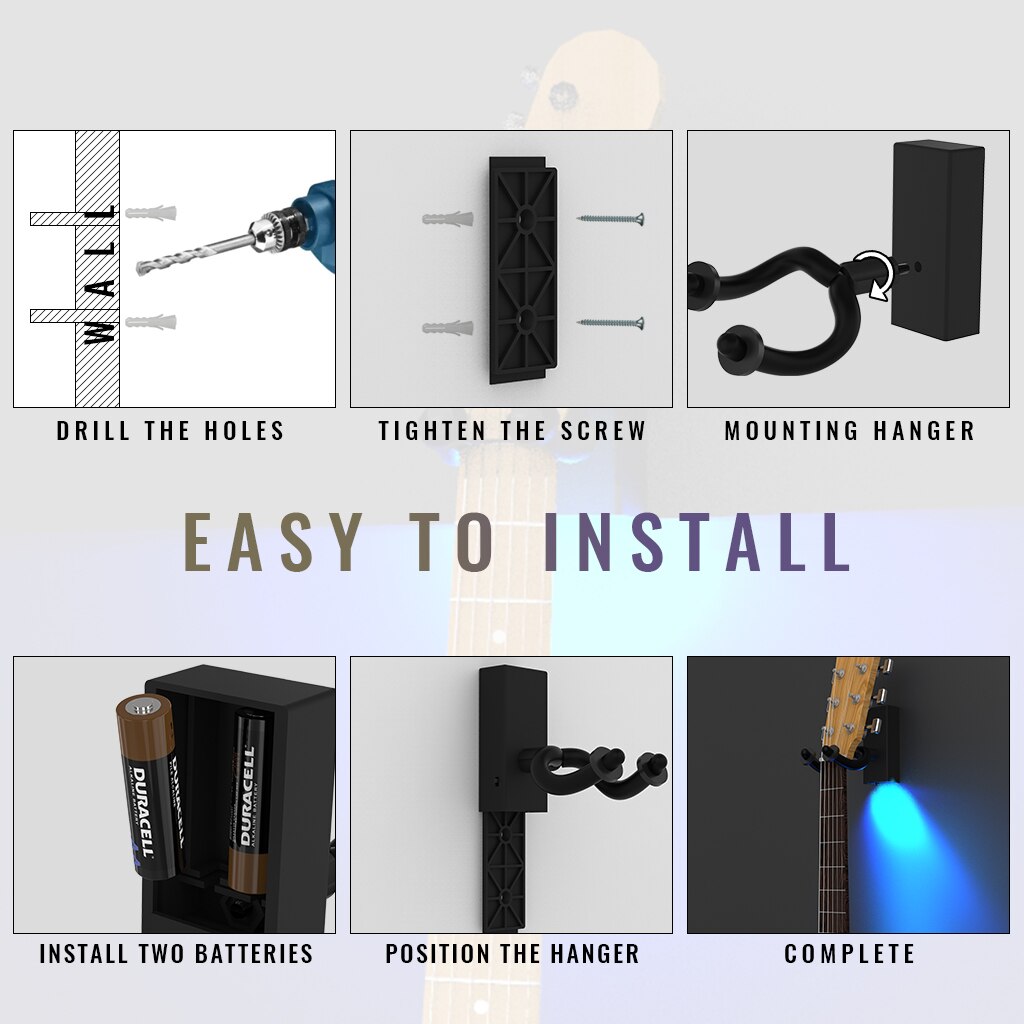 WALL

DRILL THE HOLES

TIGHTEN THE SCREW

MOUNTING HANGER

EASY TO INSTALL

DURACELL
ALKALINE BATTERY

DURACELL
ALKALINE BATTERY

INSTALL TWO BATTERIES

POSITION THE HANGER

COMPLETE