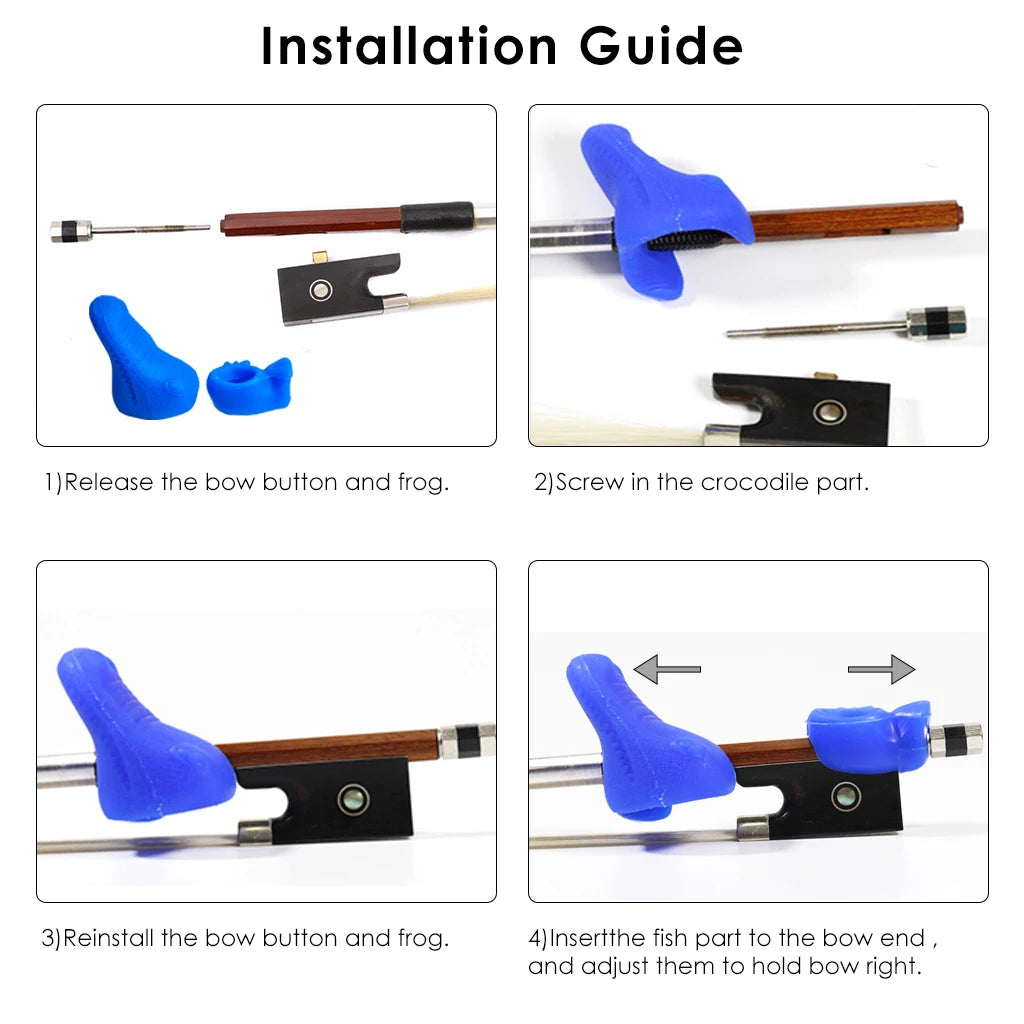 Installation Guide

1)Release the bow button and frog.

2)Screw in the crocodile part.

3)Reinstall the bow button and frog.

4)Insertthe fish part to the bow end , and adjust them to hold bow right.