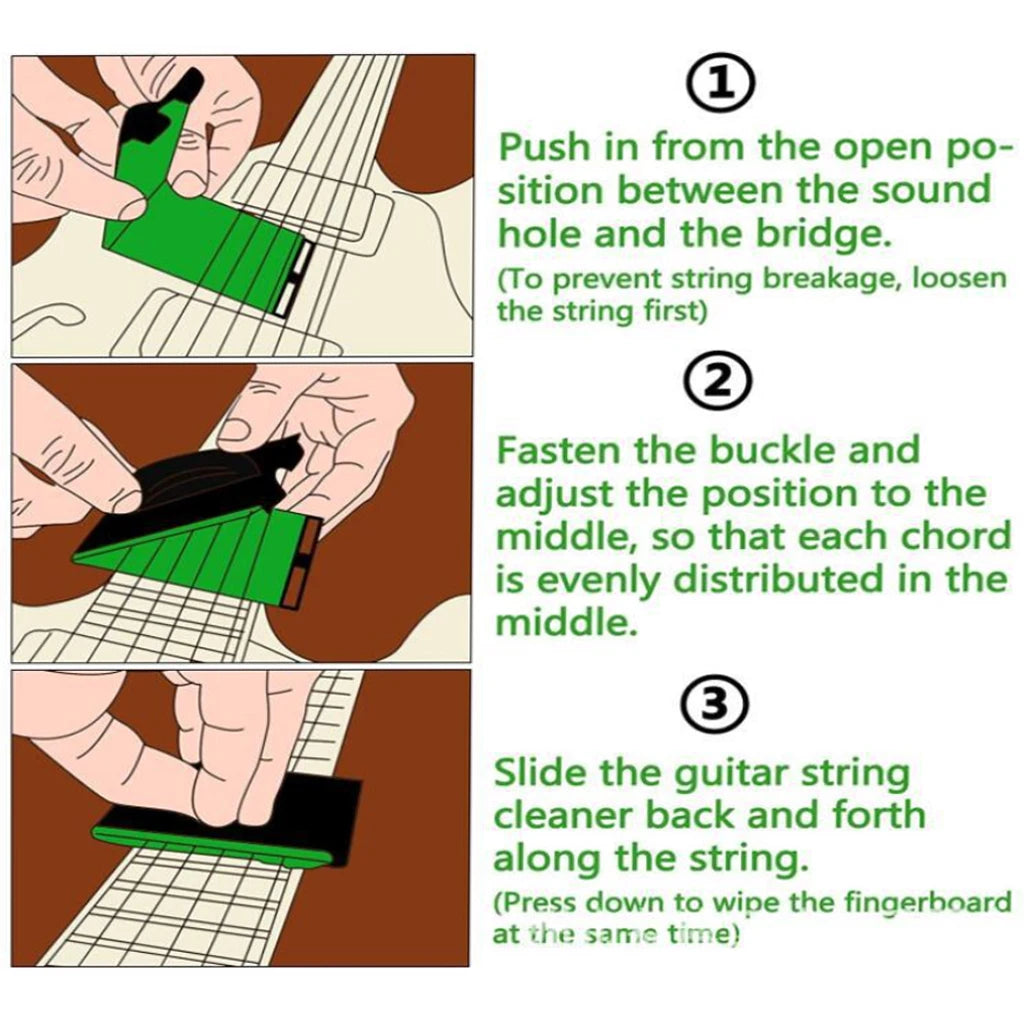 ①

Push in from the open position between the sound hole and the bridge.
(To prevent string breakage, loosen the string first)

②

Fasten the buckle and adjust the position to the middle, so that each chord is evenly distributed in the middle.

③

Slide the guitar string cleaner back and forth along the string.
(Press down to wipe the fingerboard at the same time)