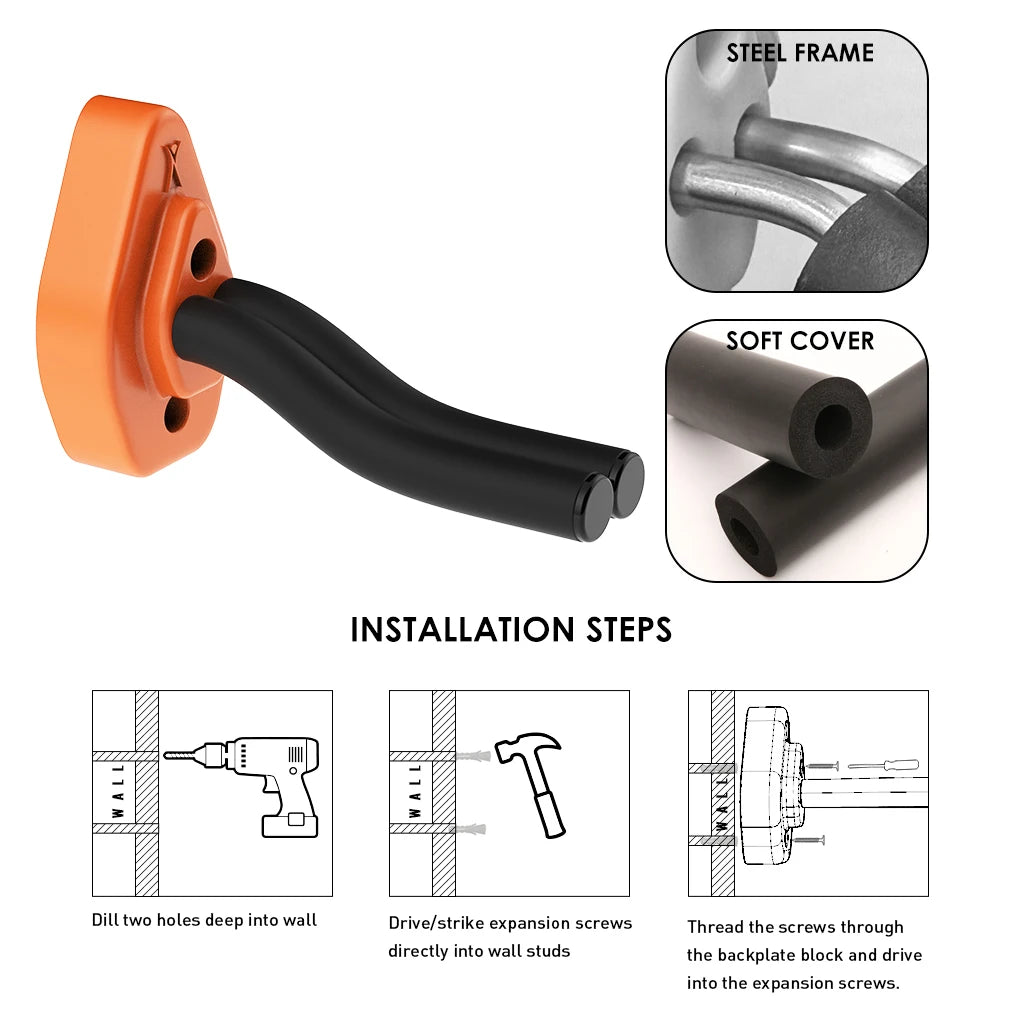 STEEL FRAME

SOFT COVER

INSTALLATION STEPS

WALL

Dill two holes deep into wall

WALL

Drive/strike expansion screws directly into wall studs

WALL

Thread the screws through the backplate block and drive into the expansion screws.