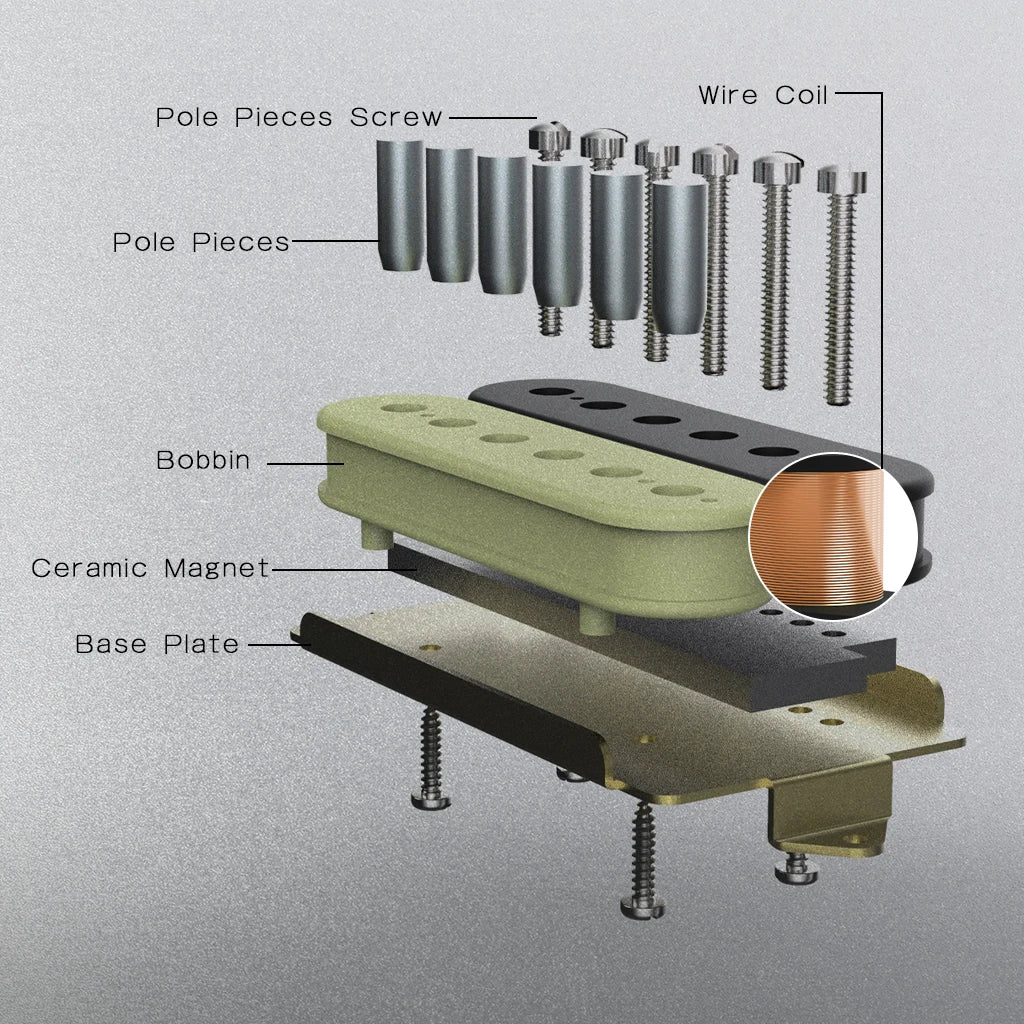 Pole Pieces Screw
Wire Coil
Pole Pieces
Bobbin
Ceramic Magnet
Base Plate