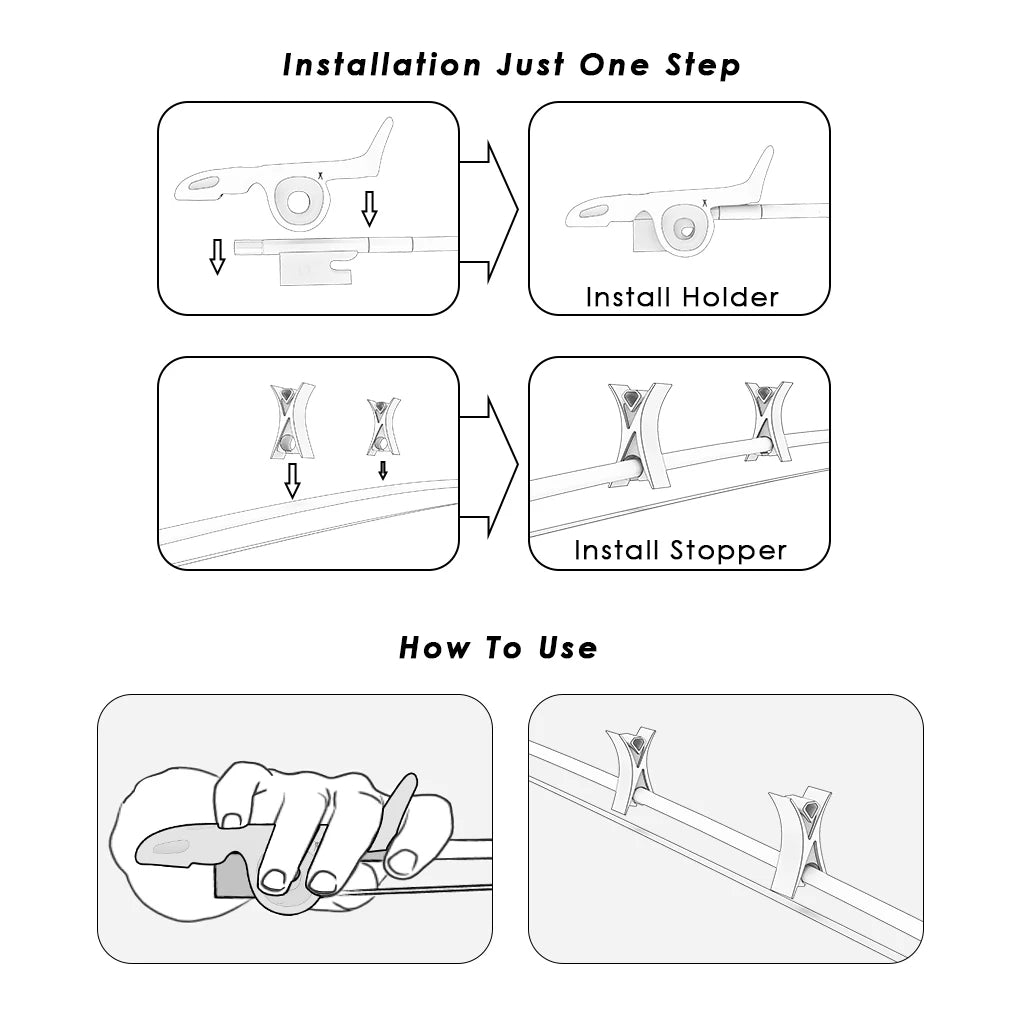 Installation Just One Step

Install Holder

Install Stopper

How To Use